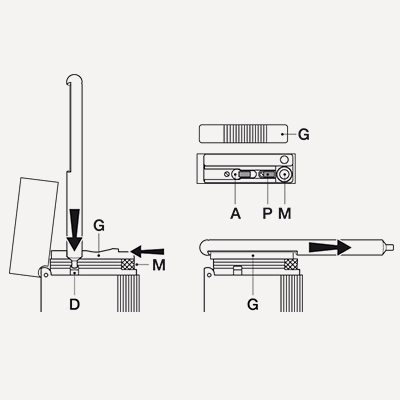 G
M
D
G
A P M
G